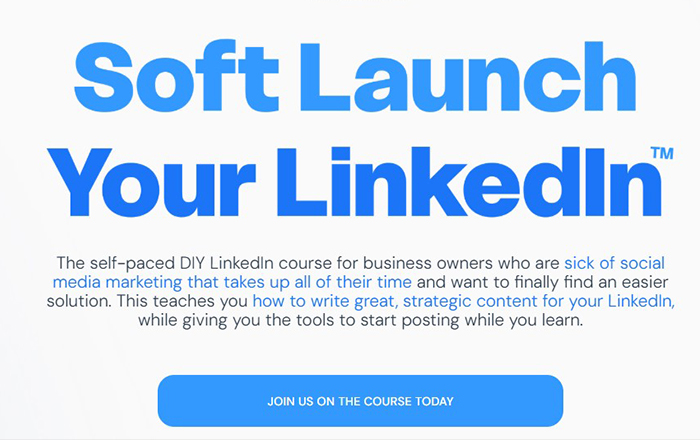 Soft Launch Your LinkedIn™

The self-paced DIY LinkedIn course for business owners who are sick of social media marketing that takes up all of their time and want to finally find an easier solution. This teaches you how to write great, strategic content for your LinkedIn, while giving you the tools to start posting while you learn.

JOIN US ON THE COURSE TODAY