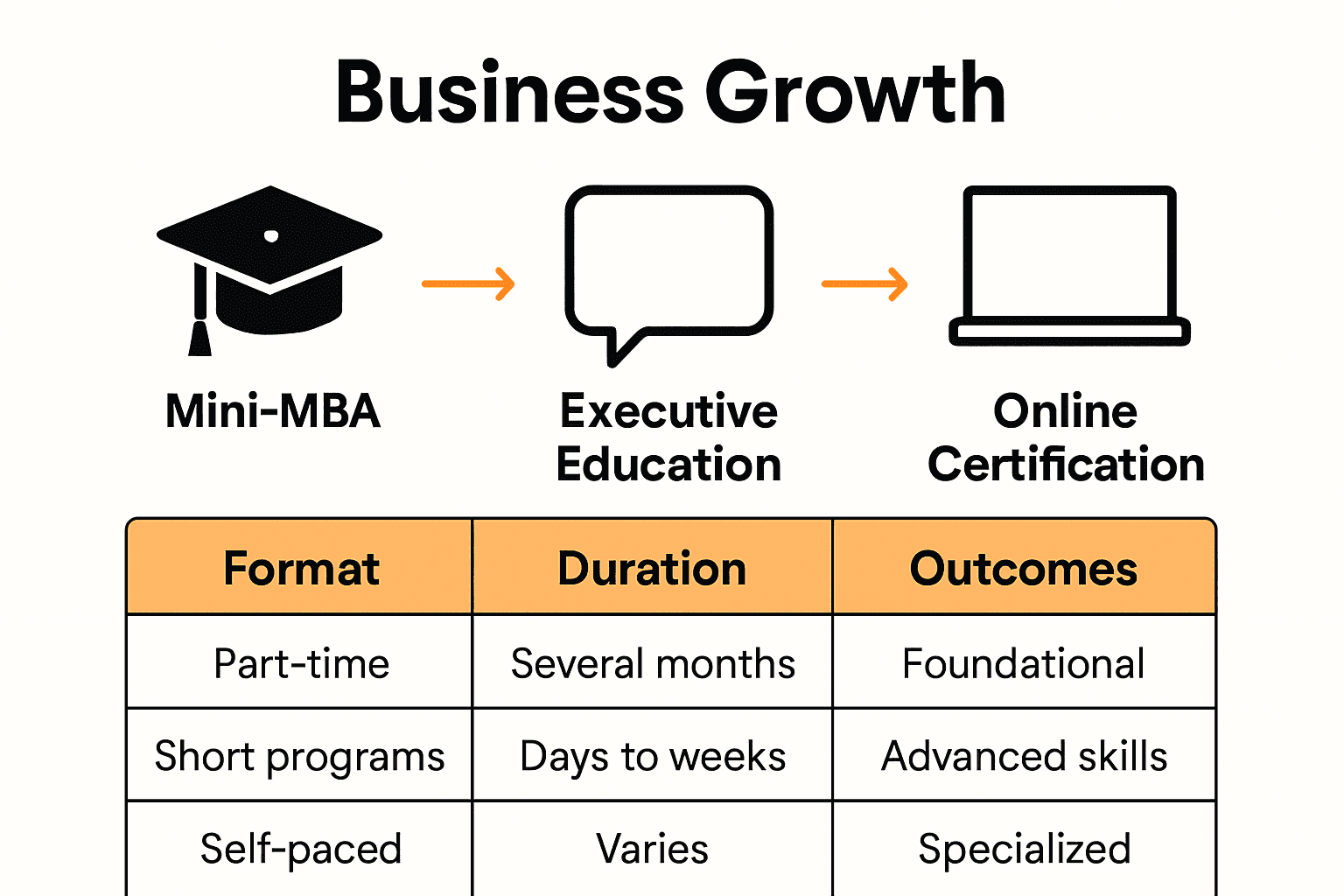 Business Growth

Mini-MBA

Executive Education

Online Certification

| Format | Duration | Outcomes |
|---|---|---|
| Part-time | Several months | Foundational |
| Short programs | Days to weeks | Advanced skills |
| Self-paced | Varies | Specialized |